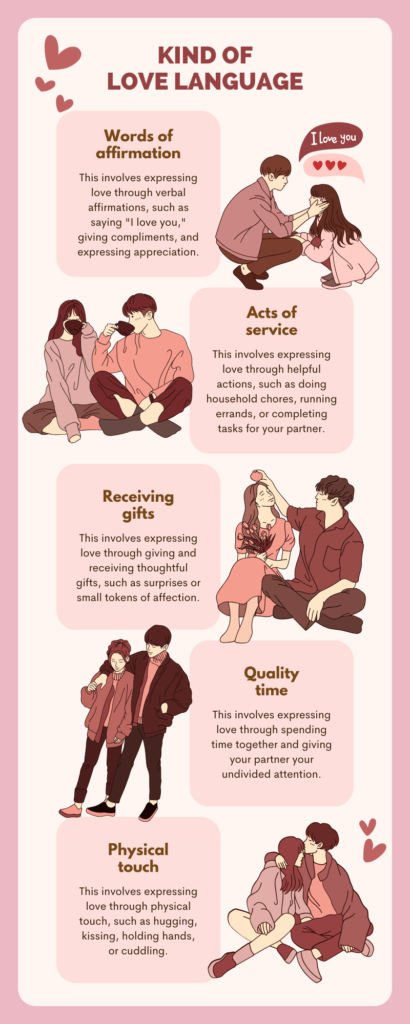 KIND OF LOVE LANGUAGE

Words of affirmation

This involves expressing love through verbal affirmations, such as saying "I love you," giving compliments, and expressing appreciation.

I love you

Acts of service

This involves expressing love through helpful actions, such as doing household chores, running errands, or completing tasks for your partner.

Receiving gifts

This involves expressing love through giving and receiving thoughtful gifts, such as surprises or small tokens of affection.

Quality time

This involves expressing love through spending time together and giving your partner your undivided attention.

Physical touch

This involves expressing love through physical touch, such as hugging, kissing, holding hands, or cuddling.